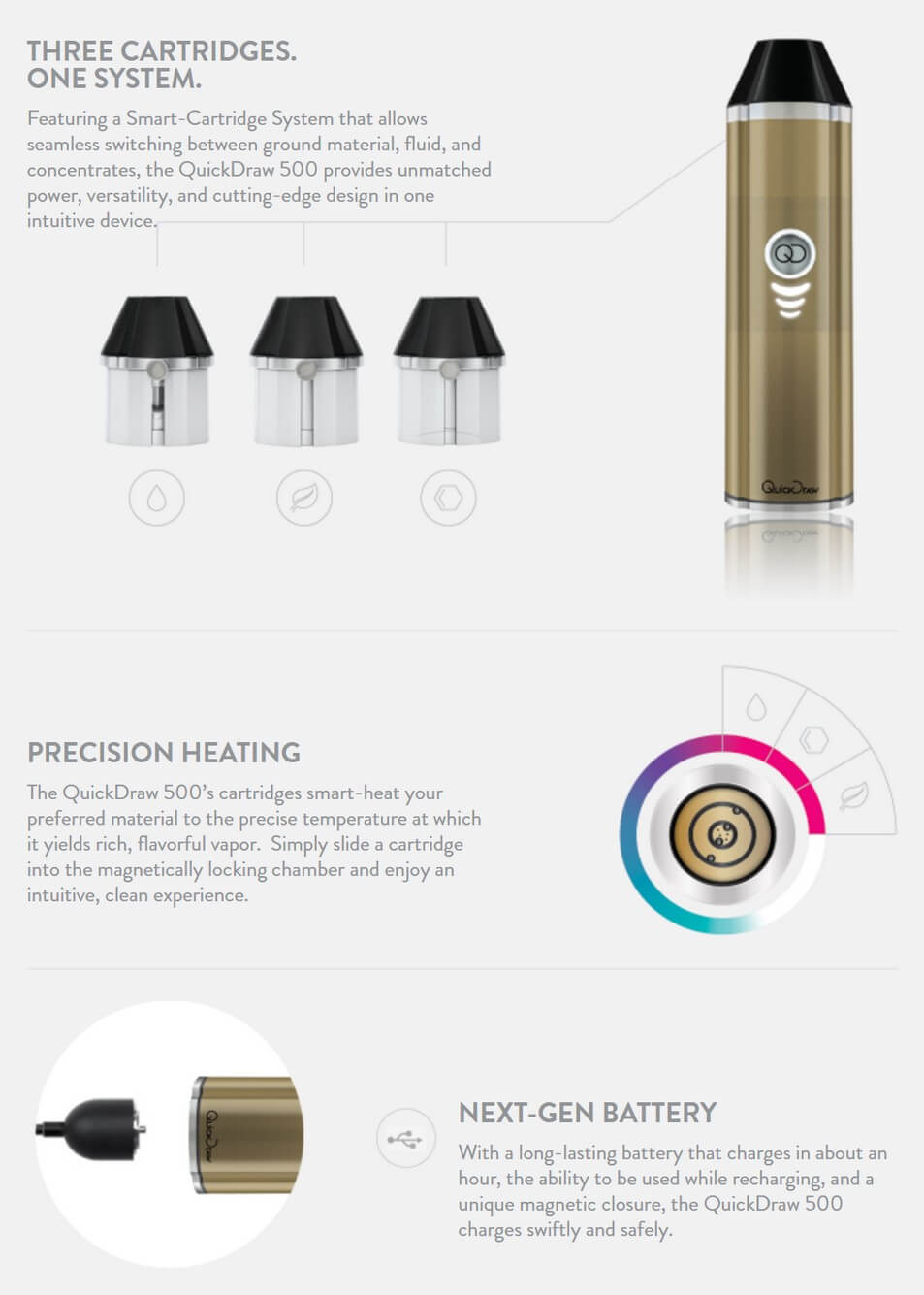 THREE CARTRIDGES.
ONE SYSTEM.

Featuring a Smart-Cartridge System that allows seamless switching between ground material, fluid, and concentrates, the QuickDraw 500 provides unmatched power, versatility, and cutting-edge design in one intuitive device.

QuickDraw

PRECISION HEATING

The QuickDraw 500's cartridges smart-heat your preferred material to the precise temperature at which it yields rich, flavorful vapor. Simply slide a cartridge into the magnetically locking chamber and enjoy an intuitive, clean experience.

QuickDraw

NEXT-GEN BATTERY

With a long-lasting battery that charges in about an hour, the ability to be used while recharging, and a unique magnetic closure, the QuickDraw 500 charges swiftly and safely.